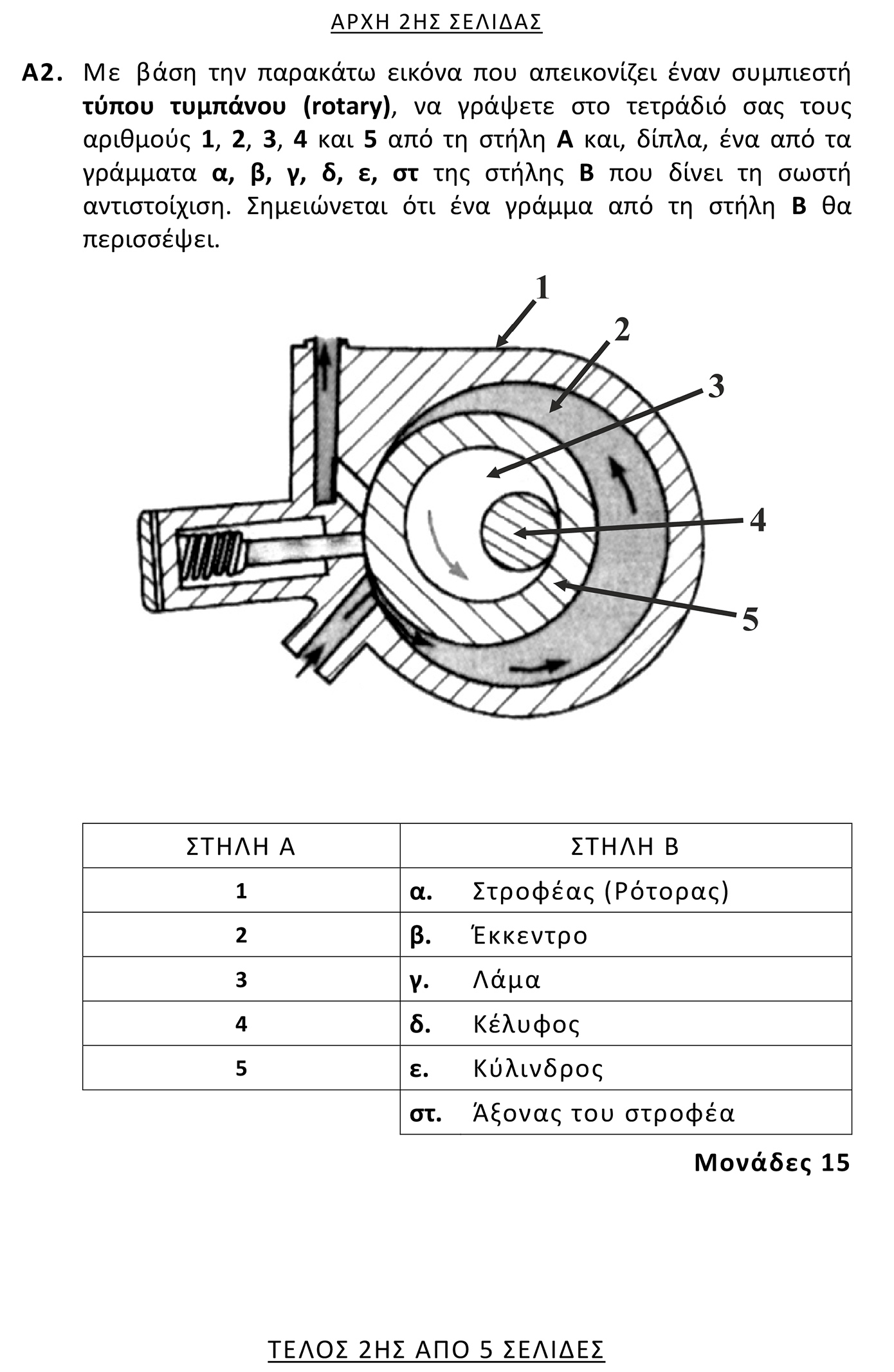 ΑΡΧΗ 2ΗΣ ΣΕΛΙΔΑΣ

Α2. Με βάση την παρακάτω εικόνα που απεικονίζει έναν συμπιεστή τύπου τυμπάνου (rotary), να γράψετε στο τετράδιό σας τους αριθμούς 1, 2, 3, 4 και 5 από τη στήλη Α και, δίπλα, ένα από τα γράμματα α, β, γ, δ, ε, στ της στήλης Β που δίνει τη σωστή αντιστοίχιση. Σημειώνεται ότι ένα γράμμα από τη στήλη Β θα περισσέψει.

1
2
3
4
5

| ΣΤΗΛΗ Α | ΣΤΗΛΗ Β |
|---|---|
| 1 | α. Στροφέας (Ρότορας) |
| 2 | β. Έκκεντρο |
| 3 | γ. Λάμα |
| 4 | δ. Κέλυφος |
| 5 | ε. Κύλινδρος |
| | στ. Άξονας του στροφέα |

Μονάδες 15

ΤΕΛΟΣ 2ΗΣ ΑΠΟ 5 ΣΕΛΙΔΕΣ