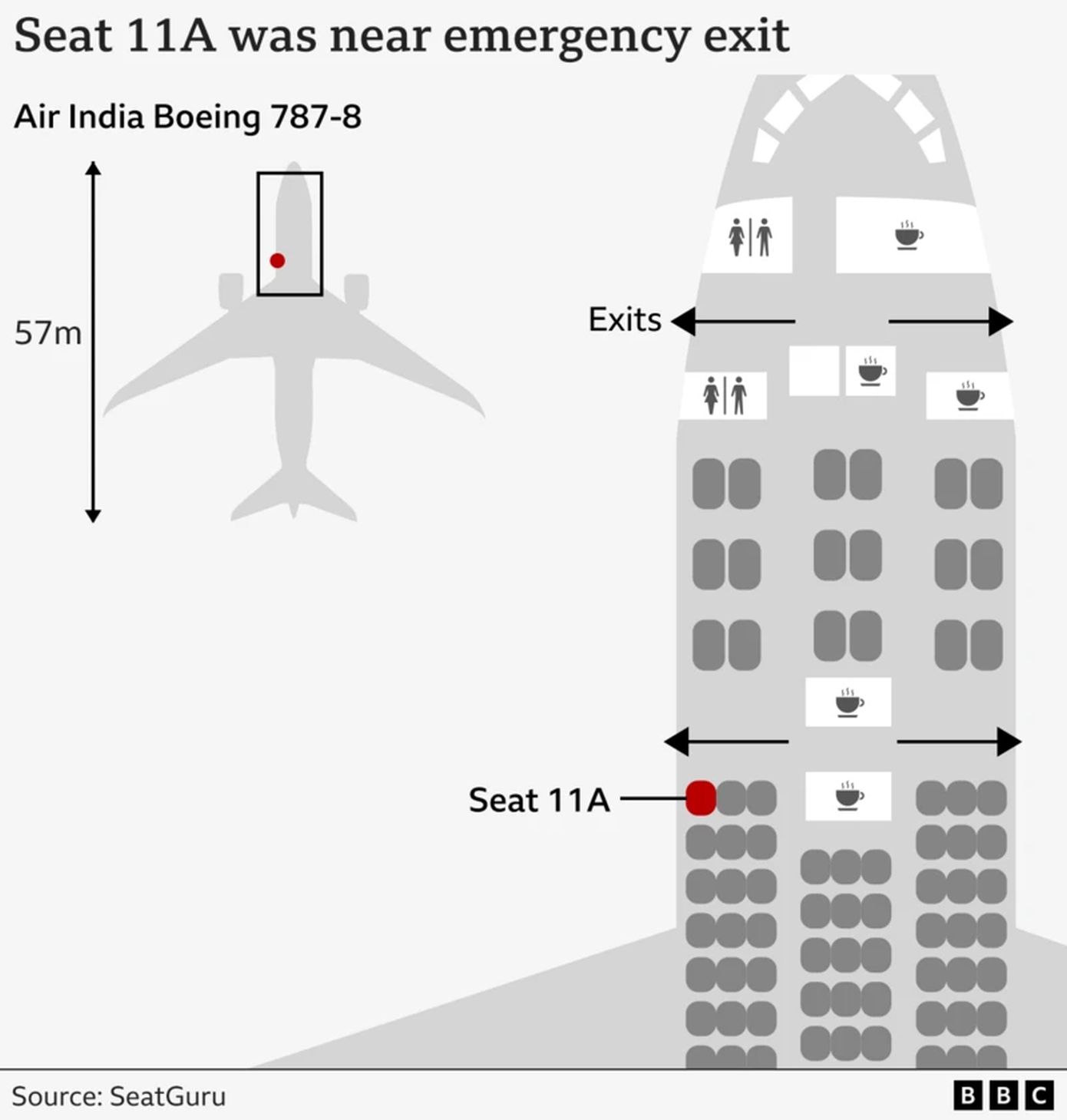 Seat 11A was near emergency exit

Air India Boeing 787-8

57m

Exits

Seat 11A

Source: SeatGuru

BBC