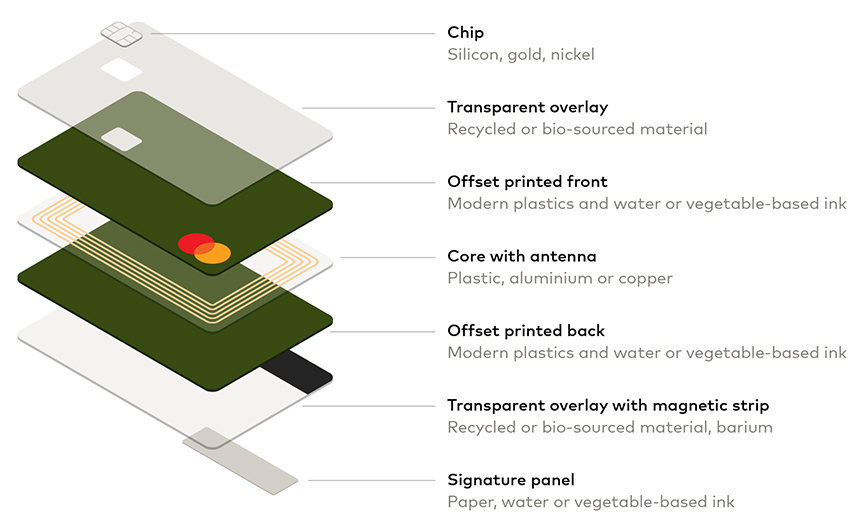 Chip
Silicon, gold, nickel

Transparent overlay
Recycled or bio-sourced material

Offset printed front
Modern plastics and water or vegetable-based ink

Core with antenna
Plastic, aluminium or copper

Offset printed back
Modern plastics and water or vegetable-based ink

Transparent overlay with magnetic strip
Recycled or bio-sourced material, barium

Signature panel
Paper, water or vegetable-based ink