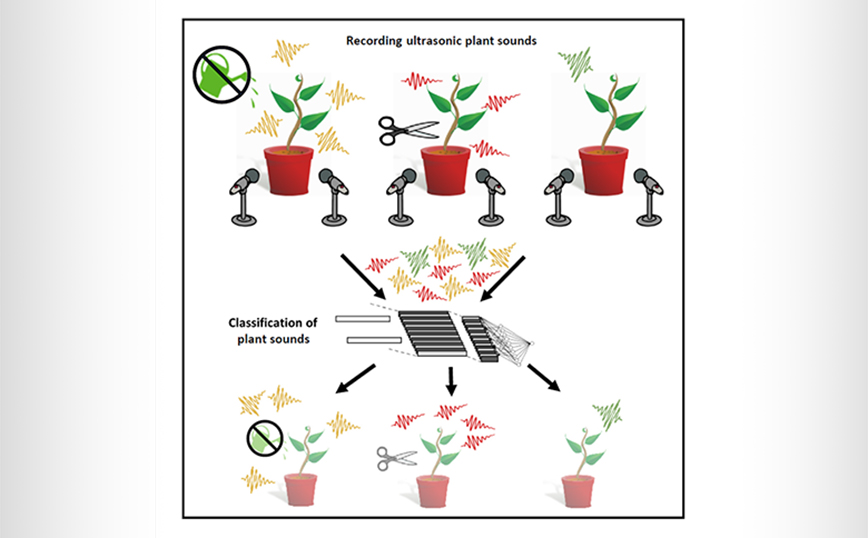 Recording ultrasonic plant sounds

Classification of plant sounds