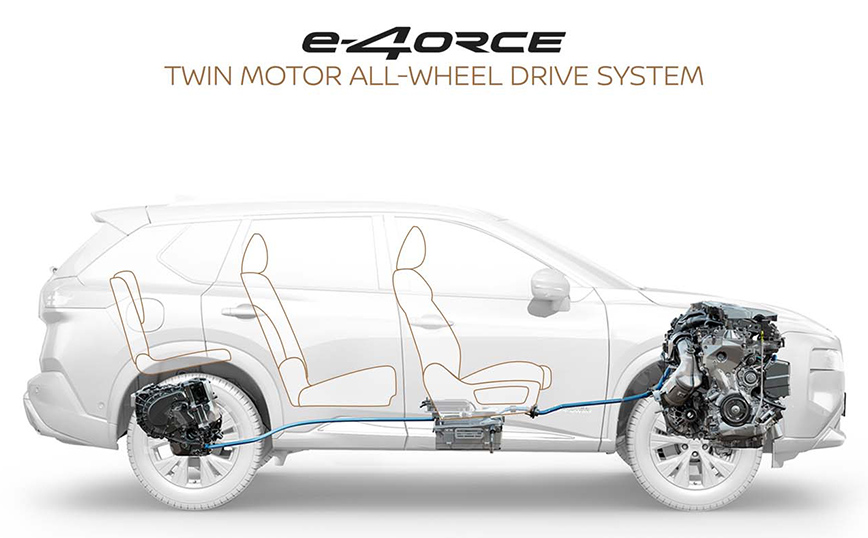 e-4ORCE
TWIN MOTOR ALL-WHEEL DRIVE SYSTEM