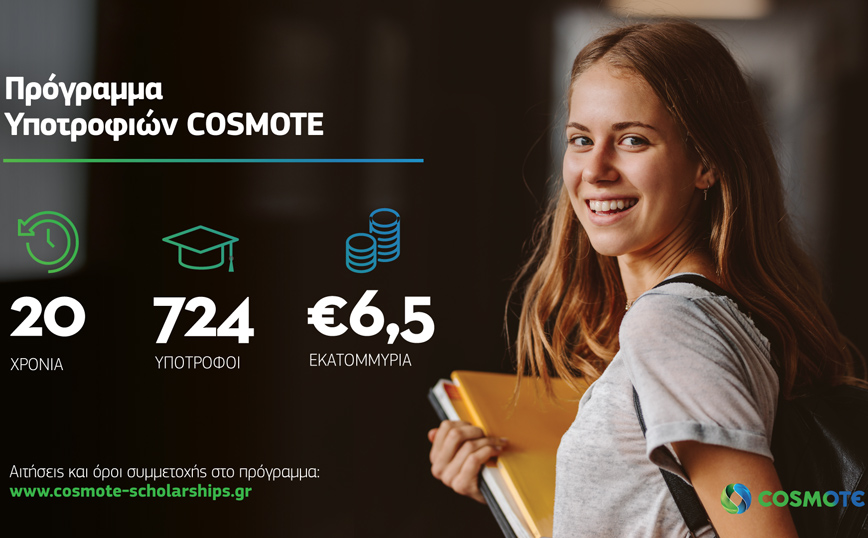 Πρόγραμμα Υποτροφιών COSMOTE

20
ΧΡΟΝΙΑ

724
ΥΠΟΤΡΟΦΟΙ

€6,5
ΕΚΑΤΟΜΜΥΡΙΑ

Αιτήσεις και όροι συμμετοχής στο πρόγραμμα:
www.cosmote-scholarships.gr

COSMOTE