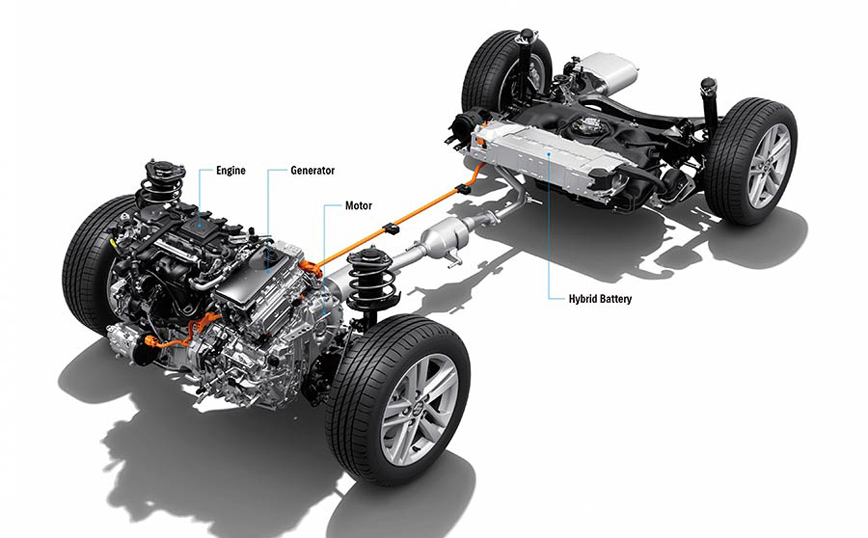 Engine

Generator

Motor

Hybrid Battery