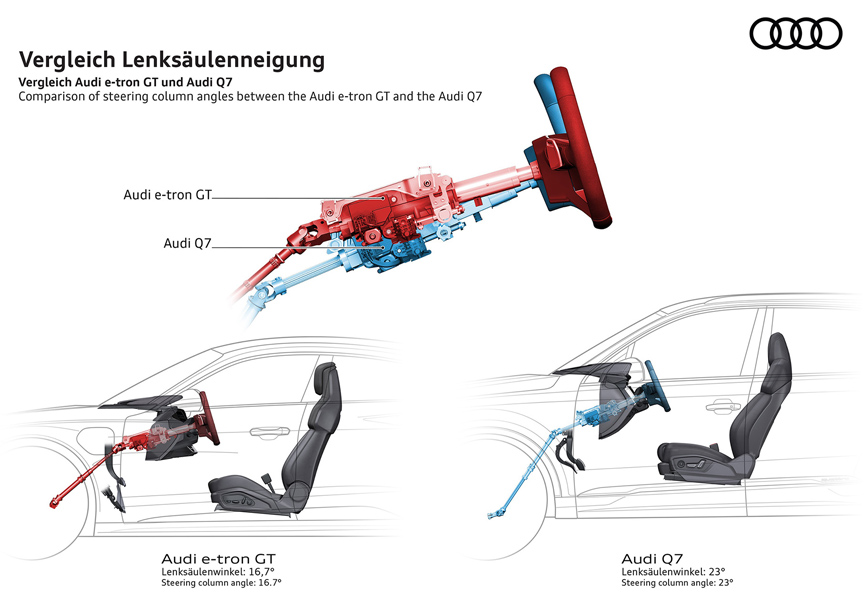 Vergleich Lenksäulenneigung
Vergleich Audi e-tron GT und Audi Q7
Comparison of steering column angles between the Audi e-tron GT and the Audi Q7

Audi e-tron GT

Audi Q7

Audi e-tron GT
Lenksäulenwinkel: 16,7°
Steering column angle: 16.7°

Audi Q7
Lenksäulenwinkel: 23°
Steering column angle: 23°