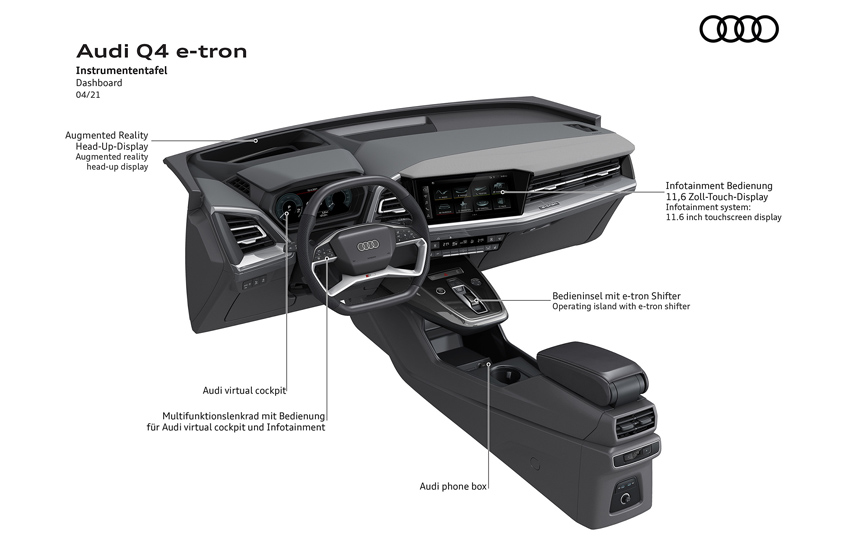 Audi Q4 e-tron
Instrumententafel
Dashboard
04/21

Augmented Reality
Head-Up-Display
Augmented reality
head-up display

Infotainment Bedienung
11,6 Zoll-Touch-Display
Infotainment system:
11.6 inch touchscreen display

Bedieninsel mit e-tron Shifter
Operating island with e-tron shifter

Audi virtual cockpit

Multifunktionslenkrad mit Bedienung
für Audi virtual cockpit und Infotainment

Audi phone box