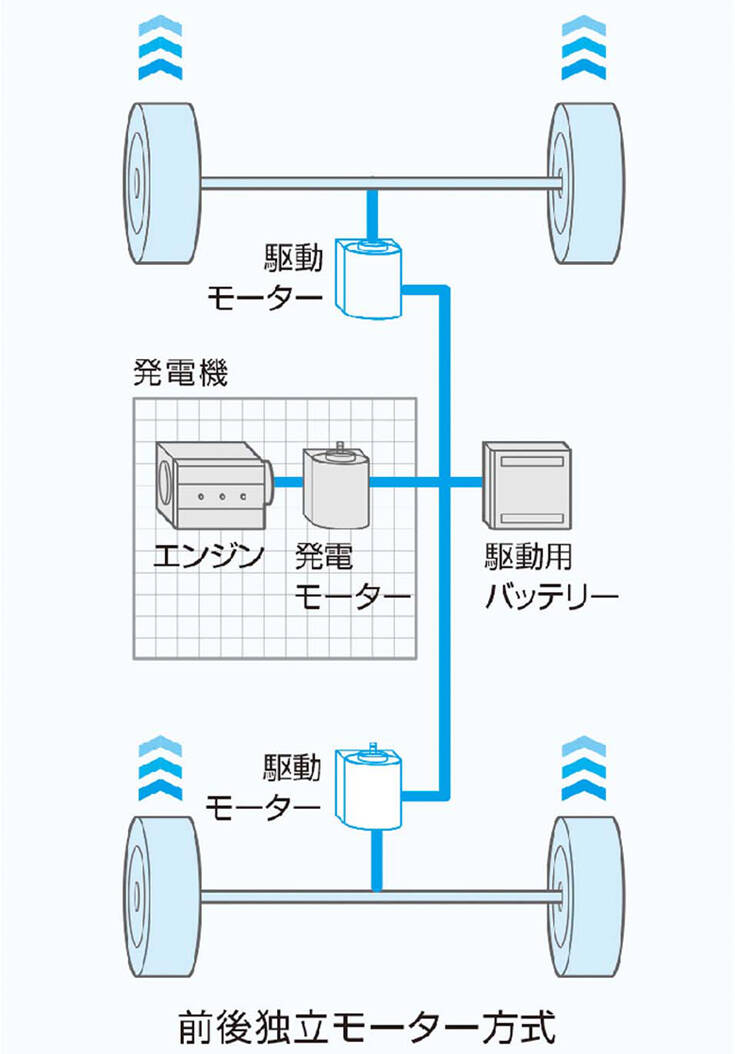 駆動
モーター

発電機

エンジン

発電
モーター

駆動用
バッテリー

駆動
モーター

前後独立モーター方式