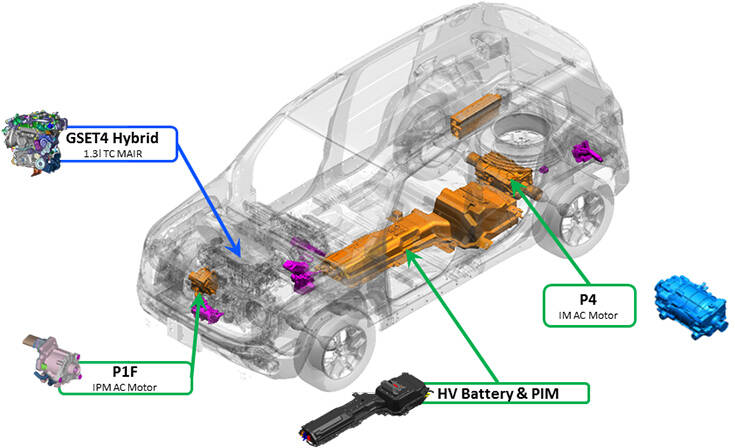 GSET4 Hybrid
1.3l TC MAIR

P4
IM AC Motor

P1F
IPM AC Motor

HV Battery & PIM