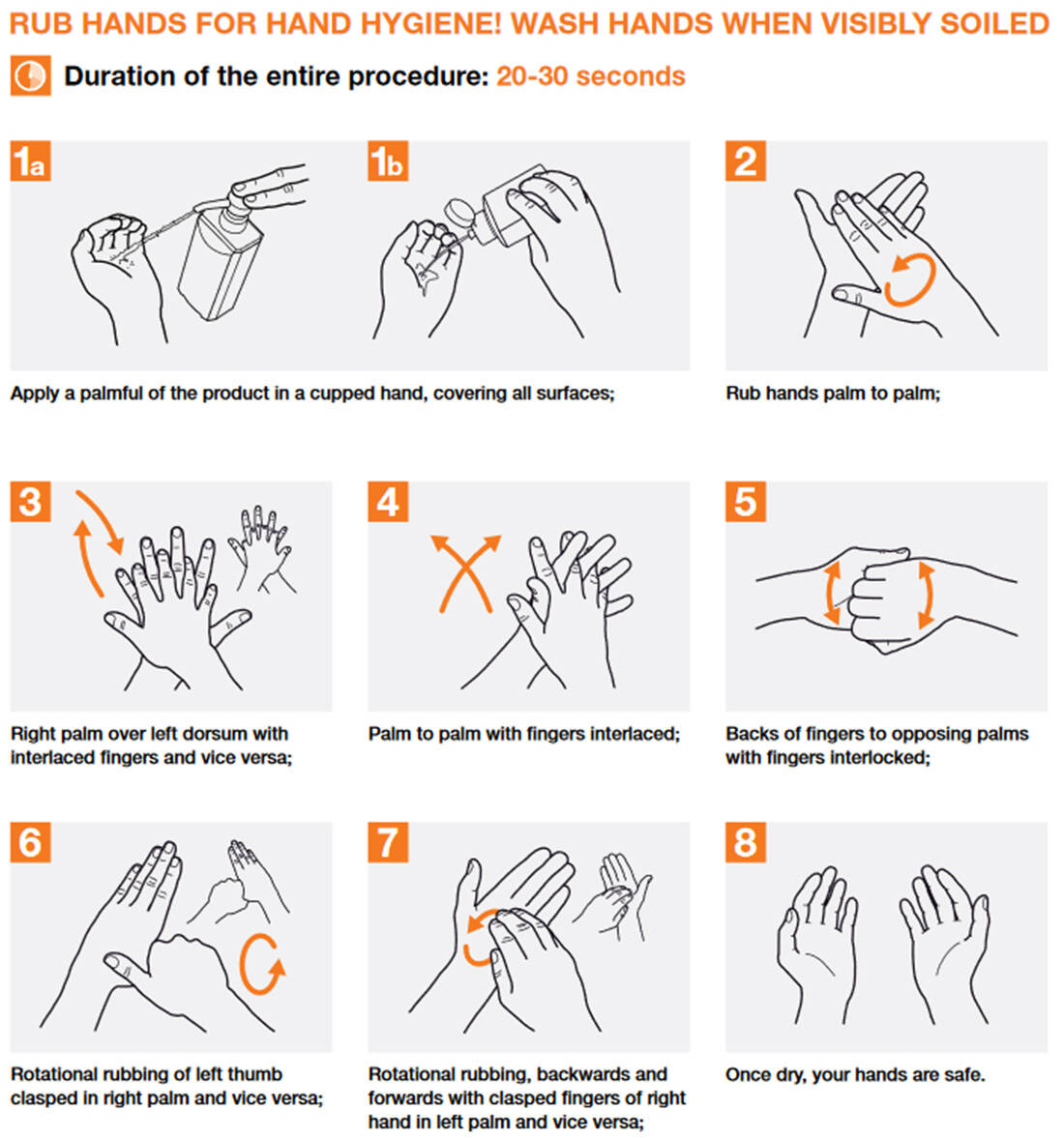 RUB HANDS FOR HAND HYGIENE! WASH HANDS WHEN VISIBLY SOILED

Duration of the entire procedure: 20-30 seconds

1a

1b

Apply a palmful of the product in a cupped hand, covering all surfaces;

2

Rub hands palm to palm;

3

Right palm over left dorsum with interlaced fingers and vice versa;

4

Palm to palm with fingers interlaced;

5

Backs of fingers to opposing palms with fingers interlocked;

6

Rotational rubbing of left thumb clasped in right palm and vice versa;

7

Rotational rubbing, backwards and forwards with clasped fingers of right hand in left palm and vice versa;

8

Once dry, your hands are safe.