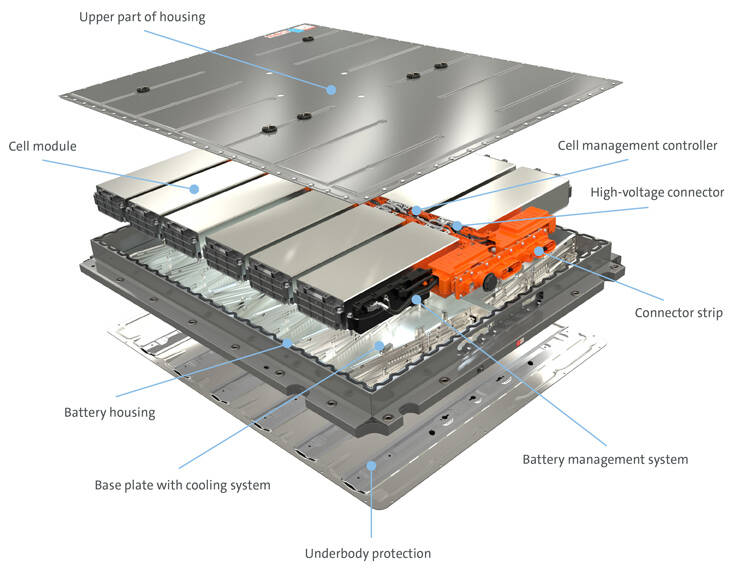 Upper part of housing

Cell module

Cell management controller

High-voltage connector

Connector strip

Battery housing

Battery management system

Base plate with cooling system

Underbody protection