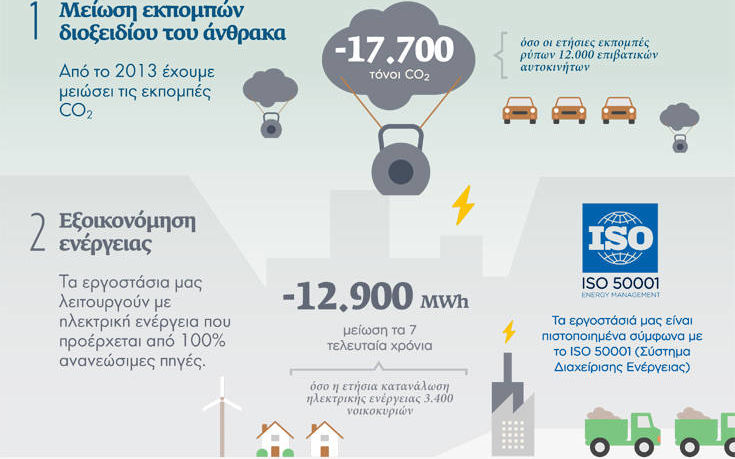 1 Μείωση εκπομπών διοξειδίου του άνθρακα

Από το 2013 έχουμε μειώσει τις εκπομπές $CO_2$

-17.700 τόνοι $CO_2$

όσο οι ετήσιες εκπομπές ρύπων 12.000 επιβατικών αυτοκινήτων

2 Εξοικονόμηση ενέργειας

Τα εργοστάσια μας λειτουργούν με ηλεκτρική ενέργεια που προέρχεται από 100% ανανεώσιμες πηγές.

-12.900 MWh

μείωση τα 7 τελευταία χρόνια

όσο η ετήσια κατανάλωση ηλεκτρικής ενέργειας 3.400 νοικοκυριών

ISO

ISO 50001
ENERGY MANAGEMENT

Τα εργοστάσιά μας είναι πιστοποιημένα σύμφωνα με το ISO 50001 (Σύστημα Διαχείρισης Ενέργειας)