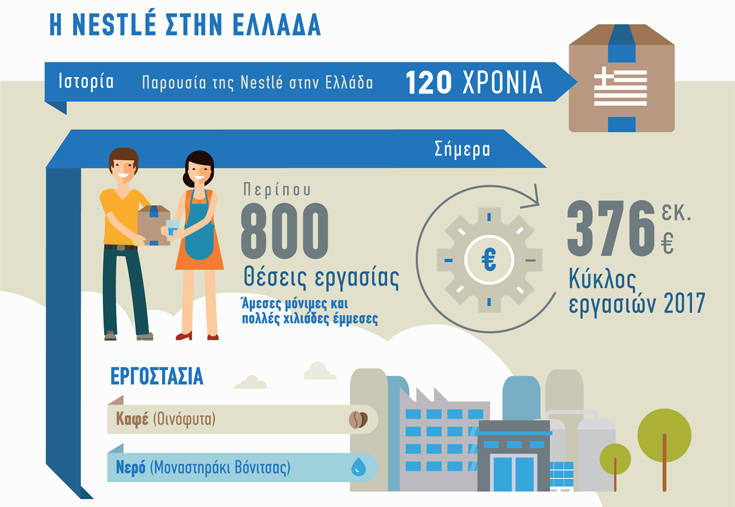 Η NESTLÉ ΣΤΗΝ ΕΛΛΑΔΑ

Ιστορία Παρουσία της Nestlé στην Ελλάδα 120 ΧΡΟΝΙΑ

Σήμερα

Περίπου
800
Θέσεις εργασίας
Άμεσες μόνιμες και πολλές χιλιάδες έμμεσες

€

376 εκ. €
Κύκλος εργασιών 2017

ΕΡΓΟΣΤΑΣΙΑ

Καφέ (Οινόφυτα)

Νερό (Μοναστηράκι Βόνιτσας)