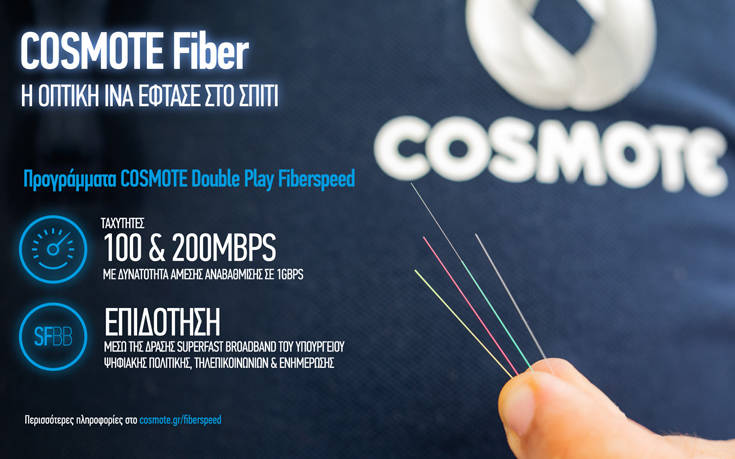 COSMOTE Fiber

Η ΟΠΤΙΚΗ ΙΝΑ ΕΦΤΑΣΕ ΣΤΟ ΣΠΙΤΙ

COSMOTE

Προγράμματα COSMOTE Double Play Fiberspeed

ΤΑΧΥΤΗΤΕΣ
100 & 200MBPS
ΜΕ ΔΥΝΑΤΟΤΗΤΑ ΑΜΕΣΗΣ ΑΝΑΒΑΘΜΙΣΗΣ ΣΕ 1GBPS

SFBB
ΕΠΙΔΟΤΗΣΗ
ΜΕΣΩ ΤΗΣ ΔΡΑΣΗΣ SUPERFAST BROADBAND ΤΟΥ ΥΠΟΥΡΓΕΙΟΥ ΨΗΦΙΑΚΗΣ ΠΟΛΙΤΙΚΗΣ, ΤΗΛΕΠΙΚΟΙΝΩΝΙΩΝ & ΕΝΗΜΕΡΩΣΗΣ

Περισσότερες πληροφορίες στο cosmote.gr/fiberspeed