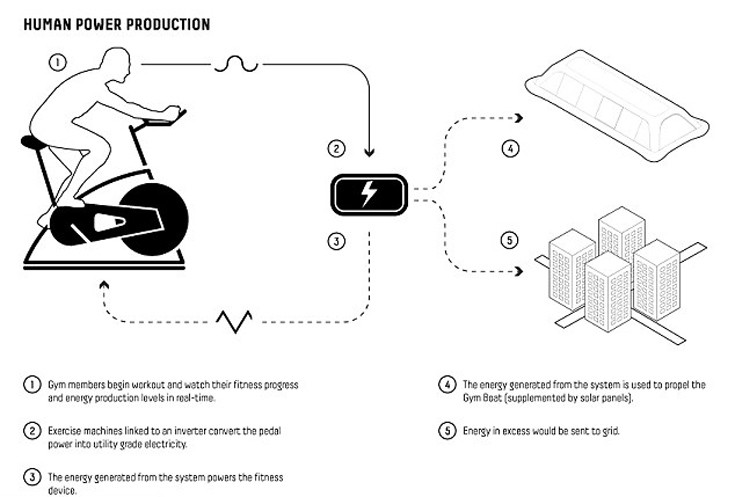 HUMAN POWER PRODUCTION

1

2

3

4

5

1 Gym members begin workout and watch their fitness progress and energy production levels in real-time.

2 Exercise machines linked to an inverter convert the pedal power into utility grade electricity.

3 The energy generated from the system powers the fitness device.

4 The energy generated from the system is used to propel the Gym Boat (supplemented by solar panels).

5 Energy in excess would be sent to grid.