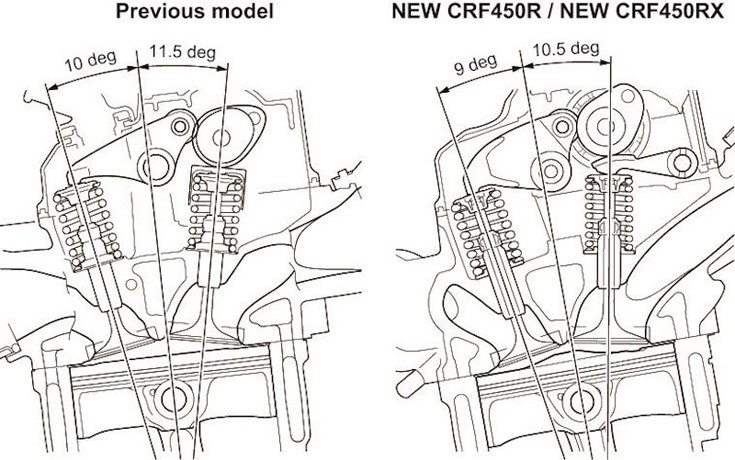 Previous model

10 deg

11.5 deg

NEW CRF450R / NEW CRF450RX

9 deg

10.5 deg