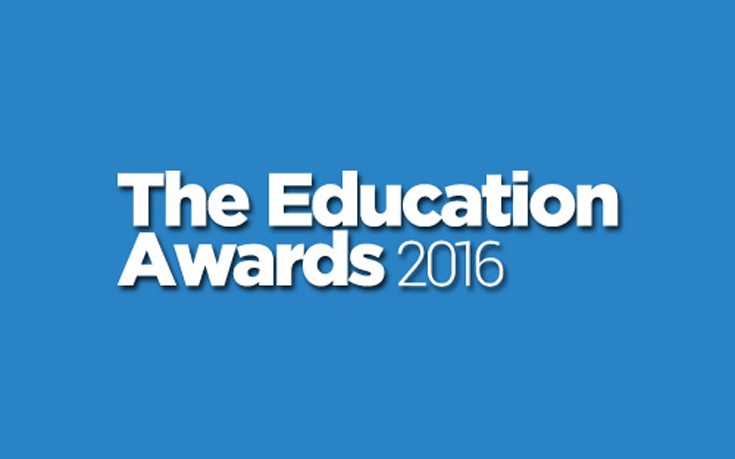 The Education
Awards 2016