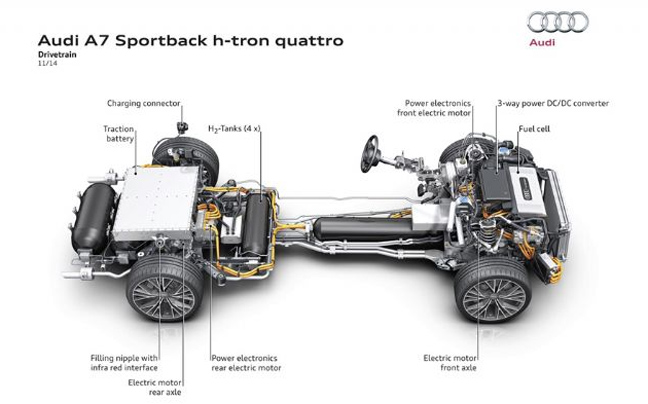 Audi A7 Sportback h-tron quattro
Drivetrain
11/14

Audi

Charging connector

Traction battery

$H_2$-Tanks (4 x)

Power electronics front electric motor

3-way power DC/DC converter

Fuel cell

Filling nipple with infra red interface

Electric motor rear axle

Power electronics rear electric motor

Electric motor front axle