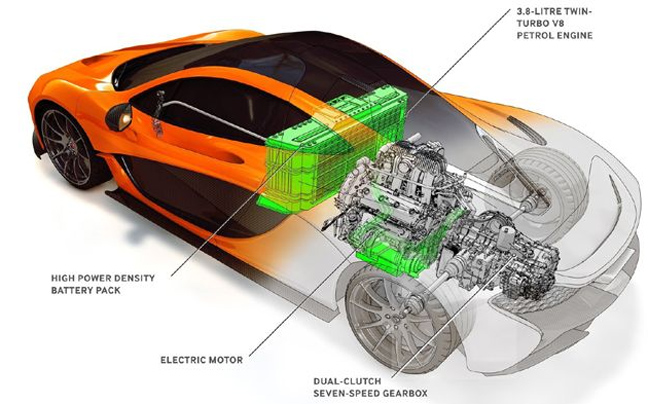 3.8-LITRE TWIN-TURBO V8 PETROL ENGINE

HIGH POWER DENSITY BATTERY PACK

ELECTRIC MOTOR

DUAL-CLUTCH SEVEN-SPEED GEARBOX