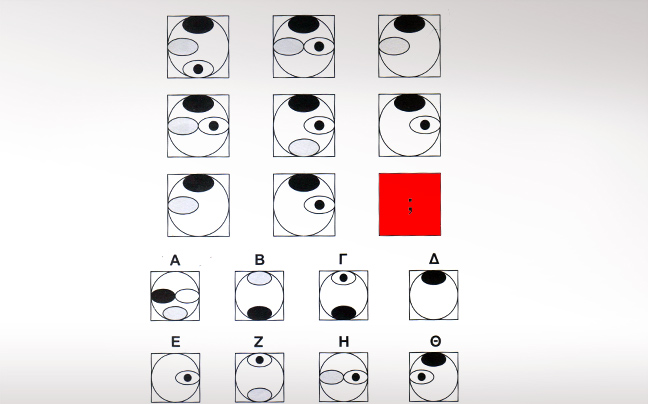 ;

Α Β Γ Δ

Ε Ζ Η Θ