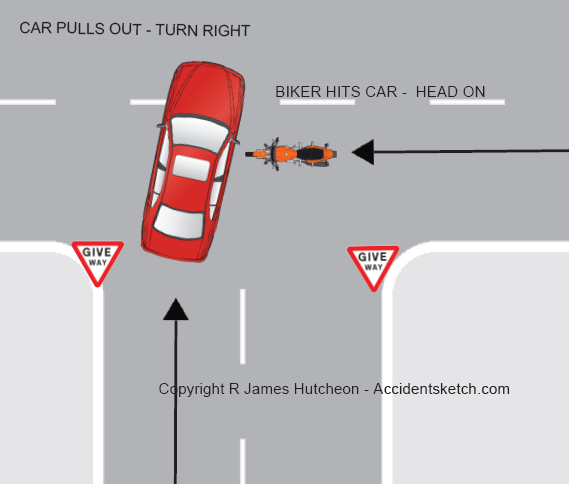 CAR PULLS OUT - TURN RIGHT

BIKER HITS CAR - HEAD ON

GIVE WAY

GIVE WAY

Copyright R James Hutcheon - Accidentsketch.com