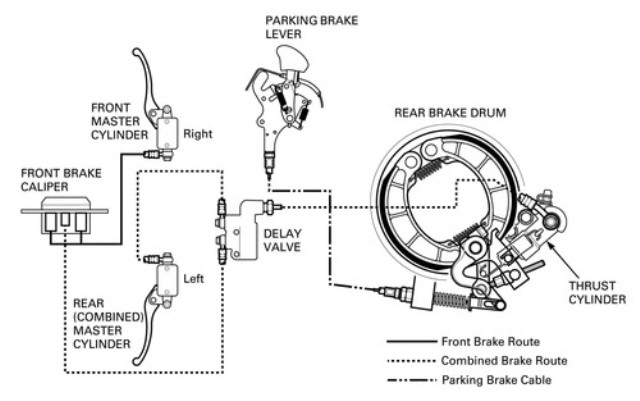 PARKING BRAKE LEVER

FRONT MASTER CYLINDER

Right

REAR BRAKE DRUM

FRONT BRAKE CALIPER

DELAY VALVE

Left

REAR (COMBINED) MASTER CYLINDER

THRUST CYLINDER

Front Brake Route

Combined Brake Route

Parking Brake Cable