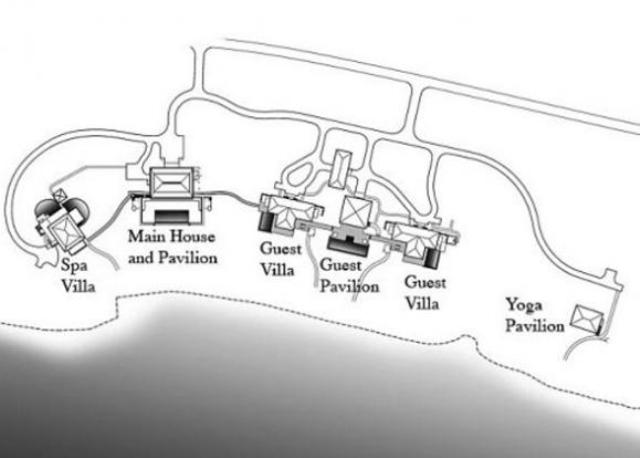 Spa Villa

Main House and Pavilion

Guest Villa

Guest Pavilion

Guest Villa

Yoga Pavilion