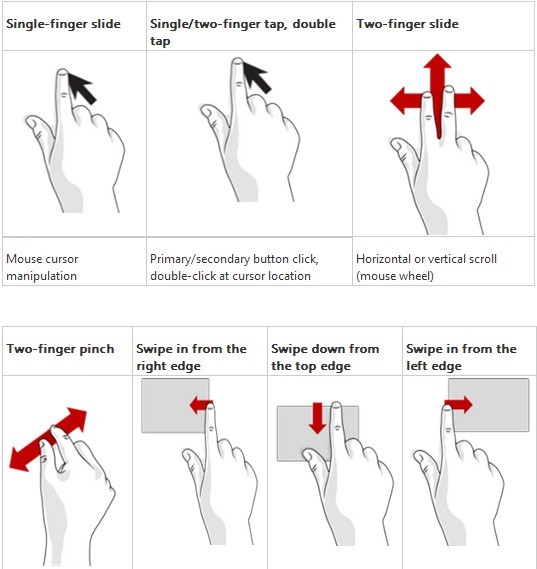 | Single-finger slide | Single/two-finger tap, double tap | Two-finger slide |
|---|---|---|
| | | |
| Mouse cursor manipulation | Primary/secondary button click, double-click at cursor location | Horizontal or vertical scroll (mouse wheel) |

| Two-finger pinch | Swipe in from the right edge | Swipe down from the top edge | Swipe in from the left edge |
|---|---|---|---|
| | | | |