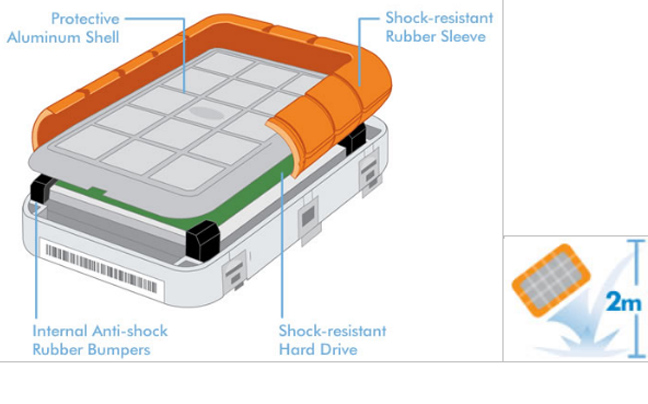 Protective
Aluminum Shell

Shock-resistant
Rubber Sleeve

Internal Anti-shock
Rubber Bumpers

Shock-resistant
Hard Drive

2m