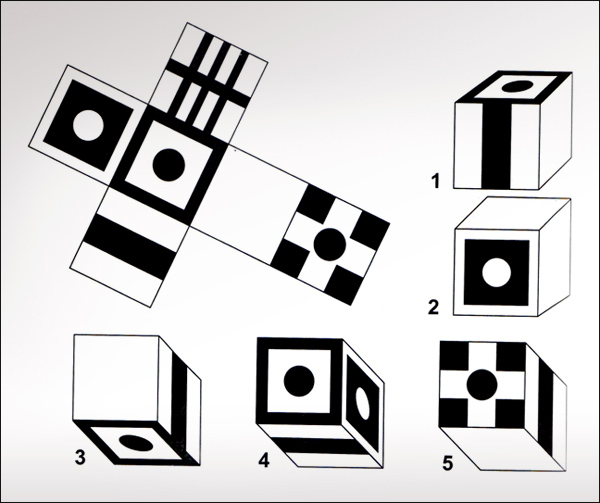 1
2
3
4
5