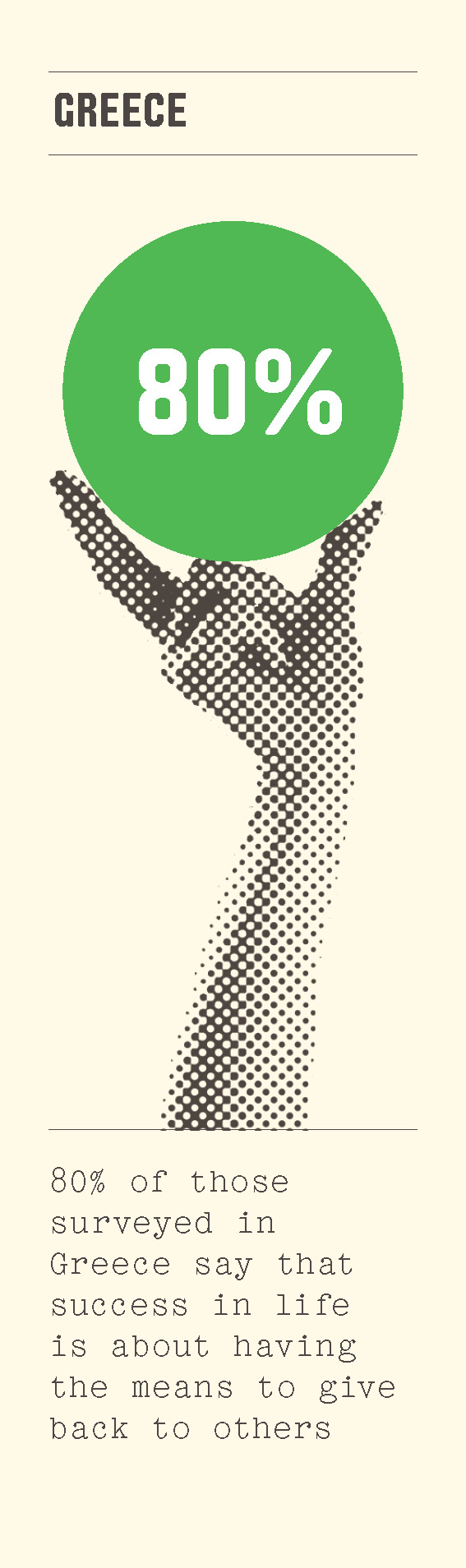 GREECE

80%

80% of those surveyed in Greece say that success in life is about having the means to give back to others