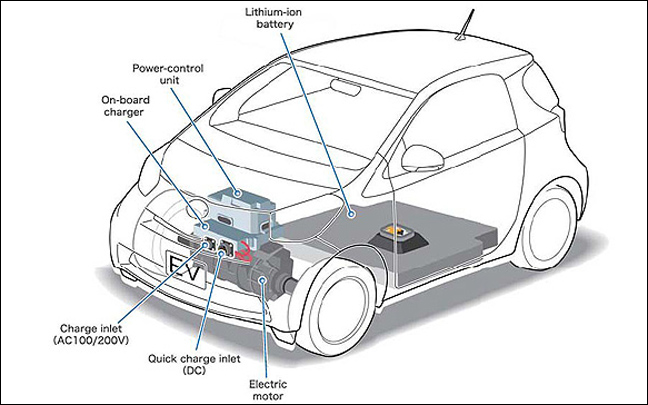 Lithium-ion battery

Power-control unit

On-board charger

EV

Charge inlet (AC100/200V)

Quick charge inlet (DC)

Electric motor