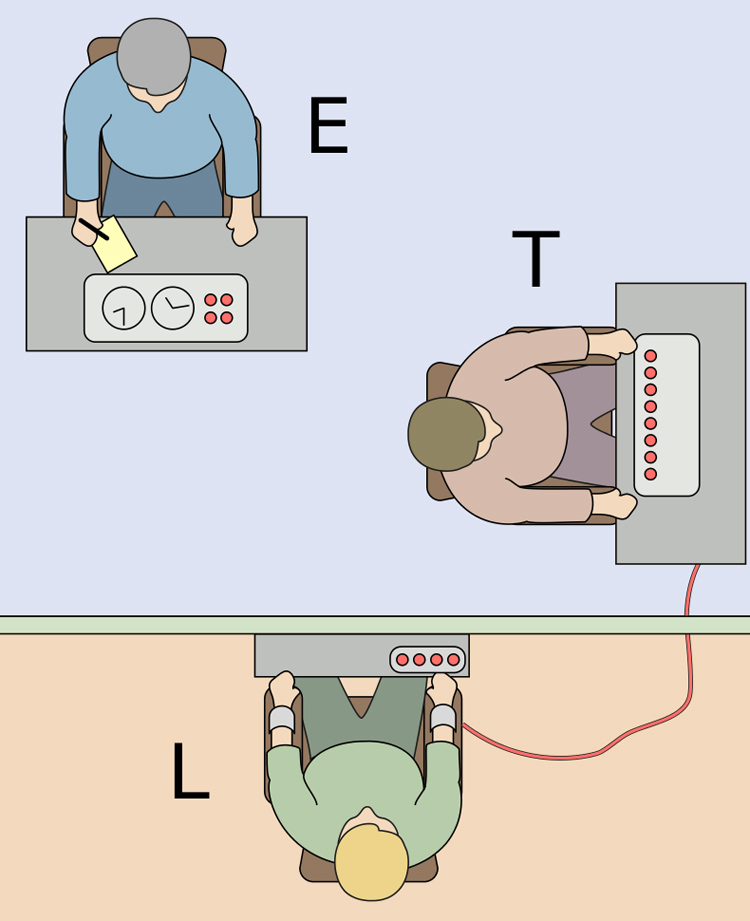 E

T

L