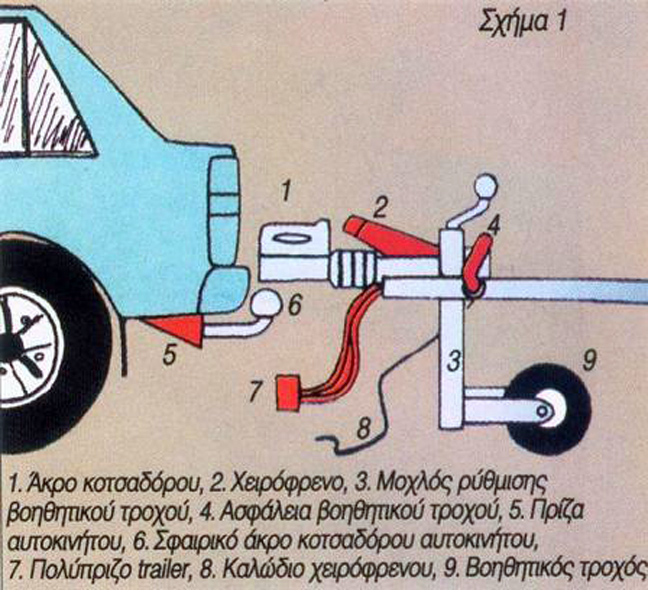 Σχήμα 1

1

2

4

6

5

3

9

7

8

1. Άκρο κοτσαδόρου, 2. Χειρόφρενο, 3. Μοχλός ρύθμισης βοηθητικού τροχού, 4. Ασφάλεια βοηθητικού τροχού, 5. Πρίζα αυτοκινήτου, 6. Σφαιρικό άκρο κοτσαδόρου αυτοκινήτου, 7. Πολύπριζο trailer, 8. Καλώδιο χειρόφρενου, 9. Βοηθητικός τροχός