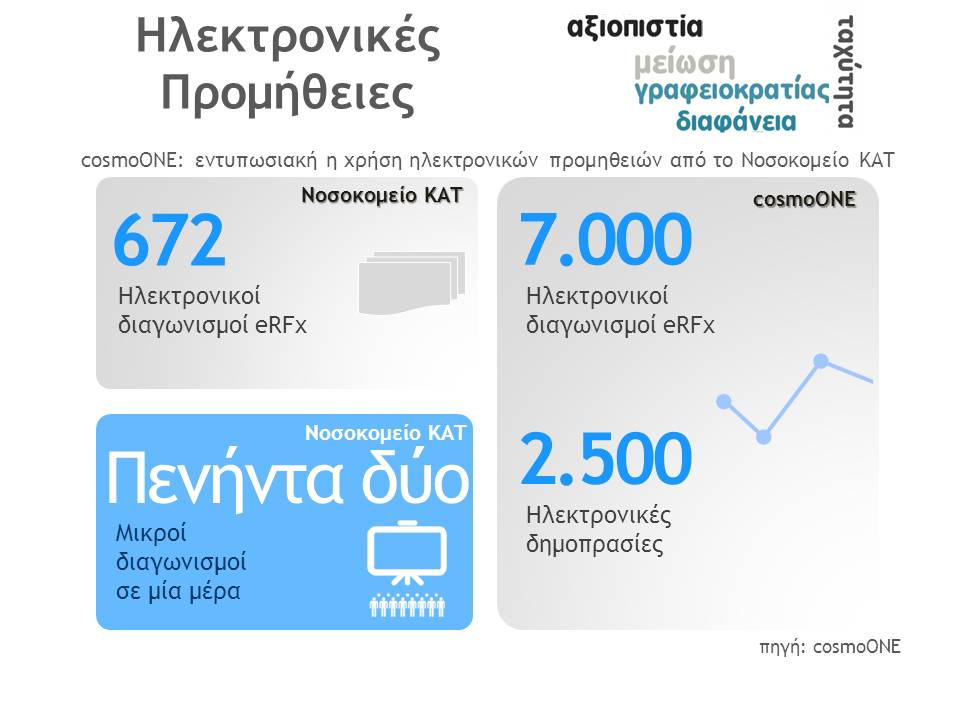 Ηλεκτρονικές Προμήθειες

αξιοπιστία
μείωση
γραφειοκρατίας
διαφάνεια
ταχύτητα

cosmoONE: εντυπωσιακή η χρήση ηλεκτρονικών προμηθειών από το Νοσοκομείο ΚΑΤ

Νοσοκομείο ΚΑΤ
672
Ηλεκτρονικοί διαγωνισμοί eRFx

Νοσοκομείο ΚΑΤ
Πενήντα δύο
Μικροί διαγωνισμοί σε μία μέρα

cosmoONE
7.000
Ηλεκτρονικοί διαγωνισμοί eRFx

2.500
Ηλεκτρονικές δημοπρασίες

πηγή: cosmoONE