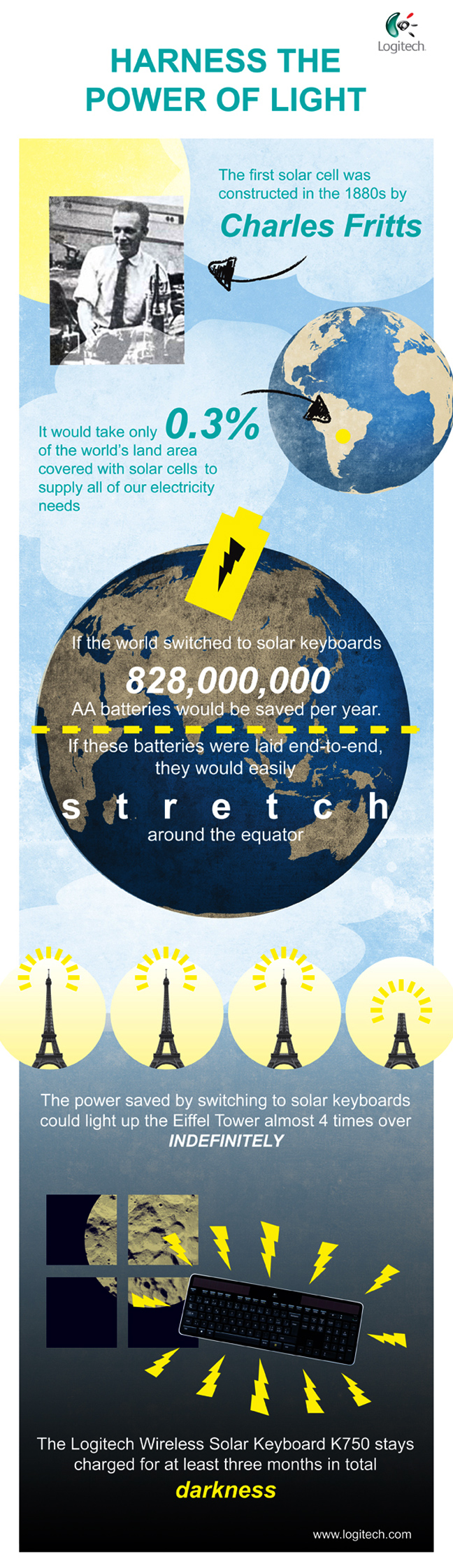 Logitech

HARNESS THE POWER OF LIGHT

The first solar cell was constructed in the 1880s by

Charles Fritts

It would take only 0.3% of the world's land area covered with solar cells to supply all of our electricity needs

If the world switched to solar keyboards

828,000,000

AA batteries would be saved per year.

If these batteries were laid end-to-end, they would easily

s t r e t c h

around the equator

The power saved by switching to solar keyboards could light up the Eiffel Tower almost 4 times over

INDEFINITELY

The Logitech Wireless Solar Keyboard K750 stays charged for at least three months in total

darkness

www.logitech.com